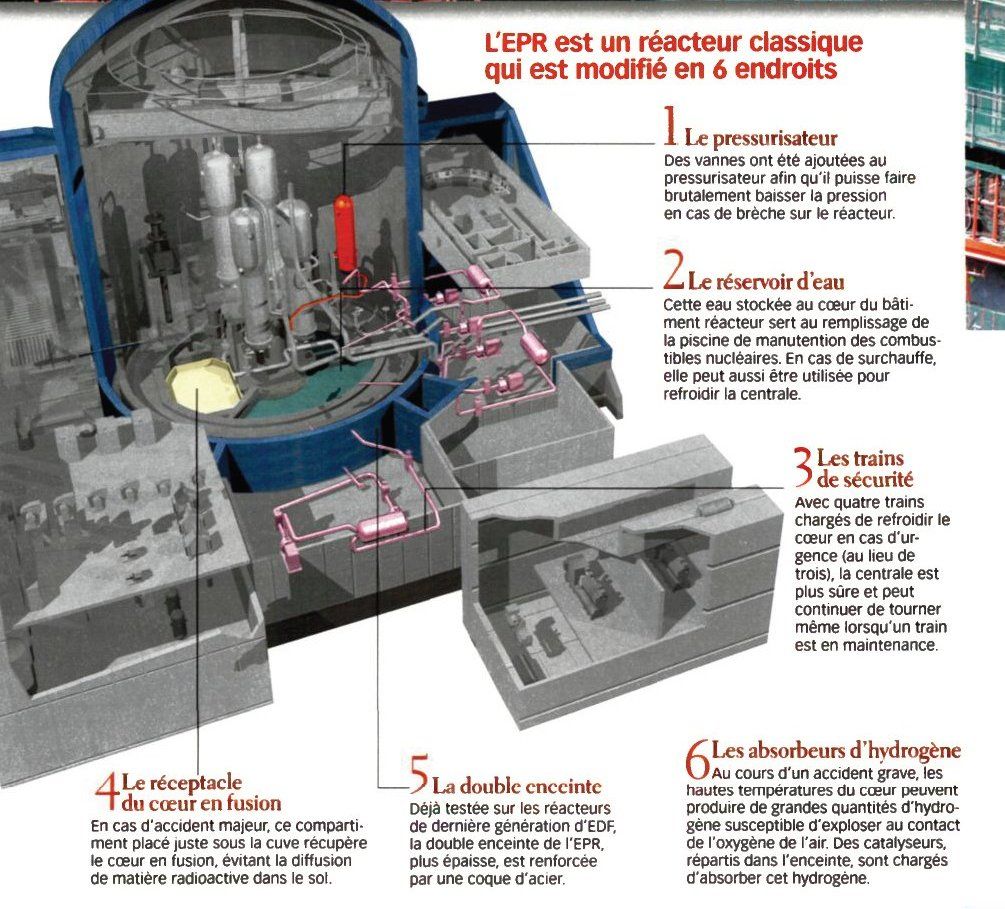 L'EPR est un réacteur classique qui est modifié en 6 endroits

1 Le pressurisateur
Des vannes ont été ajoutées au pressurisateur afin qu'il puisse faire brutalement baisser la pression en cas de brèche sur le réacteur.

2 Le réservoir d'eau
Cette eau stockée au cœur du bâtiment réacteur sert au remplissage de la piscine de manutention des combustibles nucléaires. En cas de surchauffe, elle peut aussi être utilisée pour refroidir la centrale.

3 Les trains de sécurité
Avec quatre trains chargés de refroidir le cœur en cas d'urgence (au lieu de trois), la centrale est plus sûre et peut continuer de tourner même lorsqu'un train est en maintenance.

4 Le réceptacle du cœur en fusion
En cas d'accident majeur, ce compartiment placé juste sous la cuve récupère le cœur en fusion, évitant la diffusion de matière radioactive dans le sol.

5 La double enceinte
Déjà testée sur les réacteurs de dernière génération d'EDF, la double enceinte de l'EPR, plus épaisse, est renforcée par une coque d'acier.

6 Les absorbeurs d'hydrogène
Au cours d'un accident grave, les hautes températures du cœur peuvent produire de grandes quantités d'hydrogène susceptible d'exploser au contact de l'oxygène de l'air. Des catalyseurs, répartis dans l'enceinte, sont chargés d'absorber cet hydrogène.